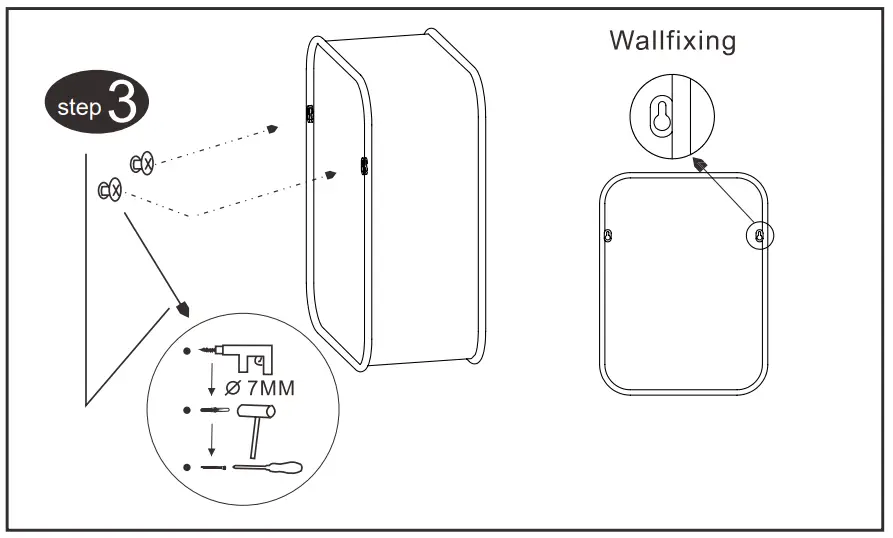 step 3

Wallfixing

Ø 7MM