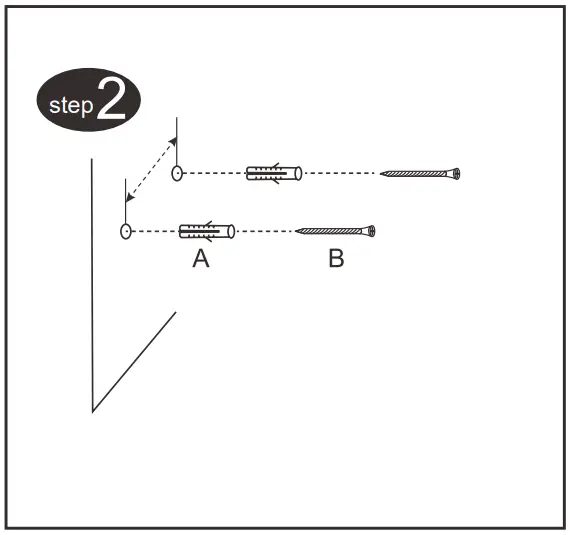 step 2

A

B