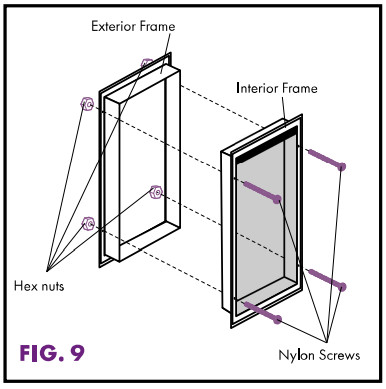 Exterior Frame

Interior Frame

Hex nuts

FIG. 9

Nylon Screws