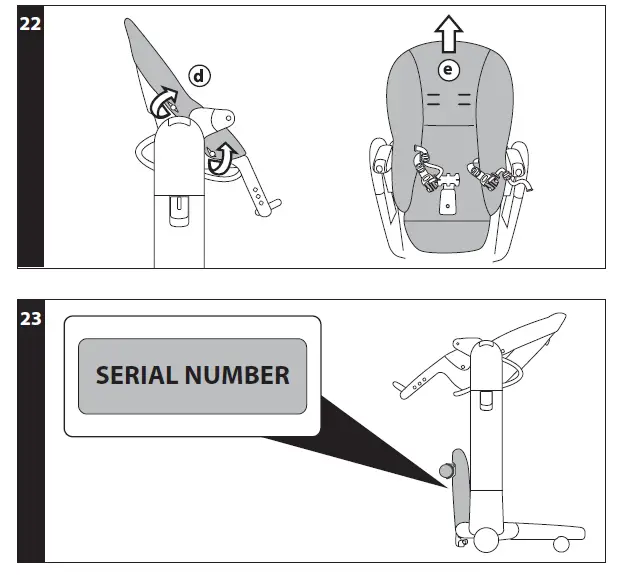 22

d

e

23

SERIAL NUMBER