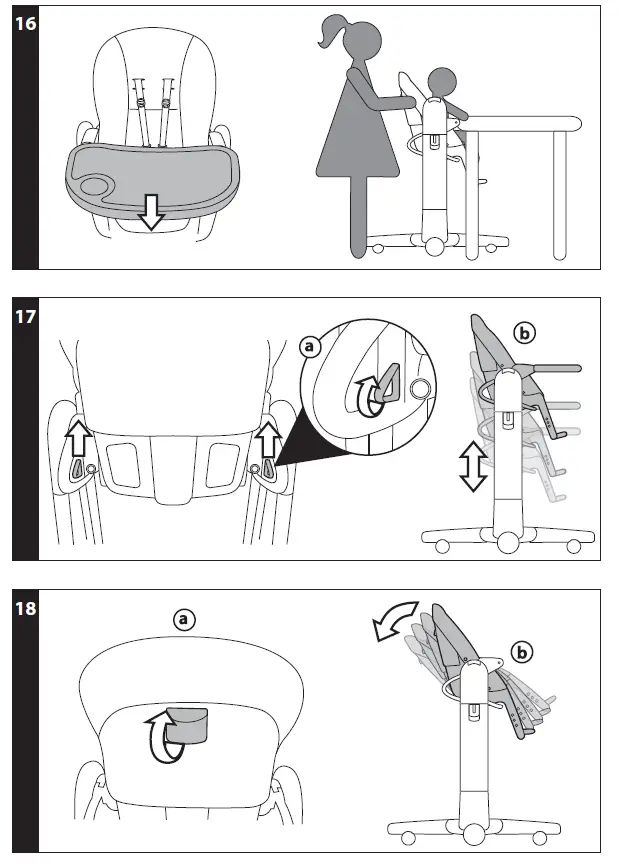 16

17
a
b

18
a
b