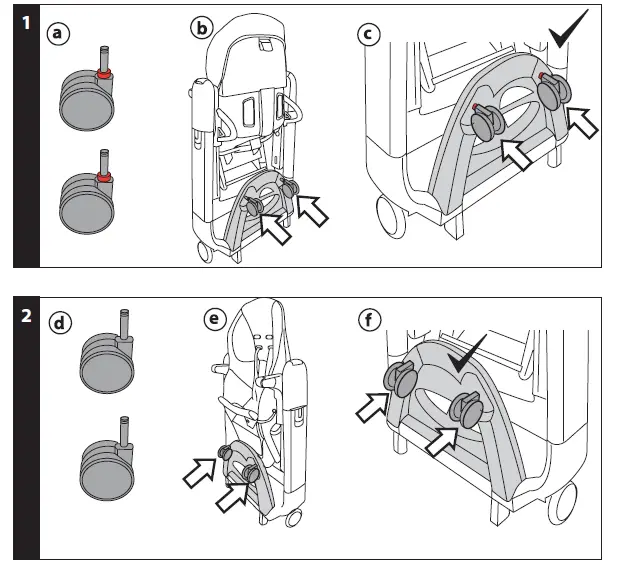 1
a
b
c
2
d
e
f