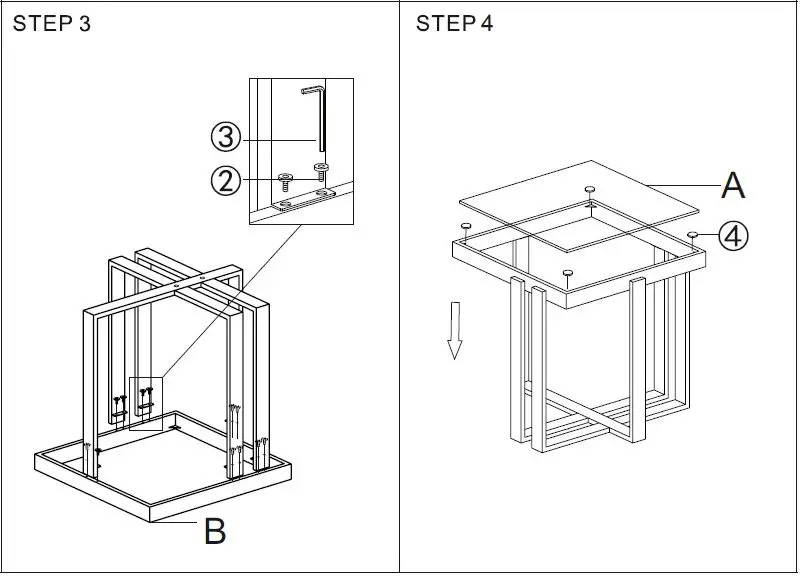 STEP 3

③

②

B

STEP 4

A

④