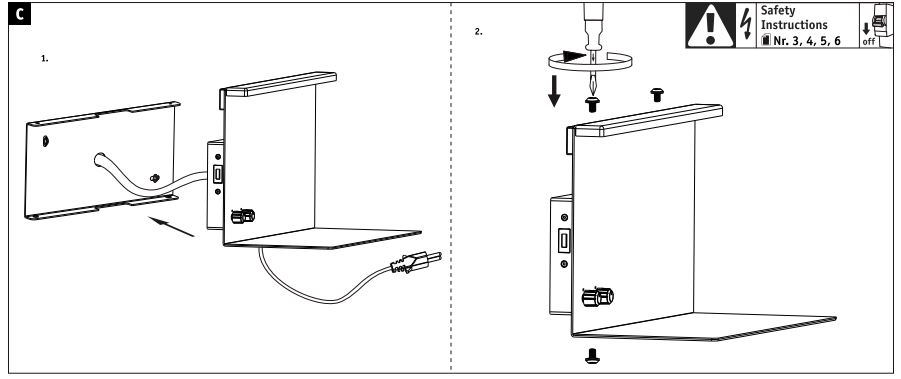 C

1.

2.

Safety Instructions
Nr. 3, 4, 5, 6

off