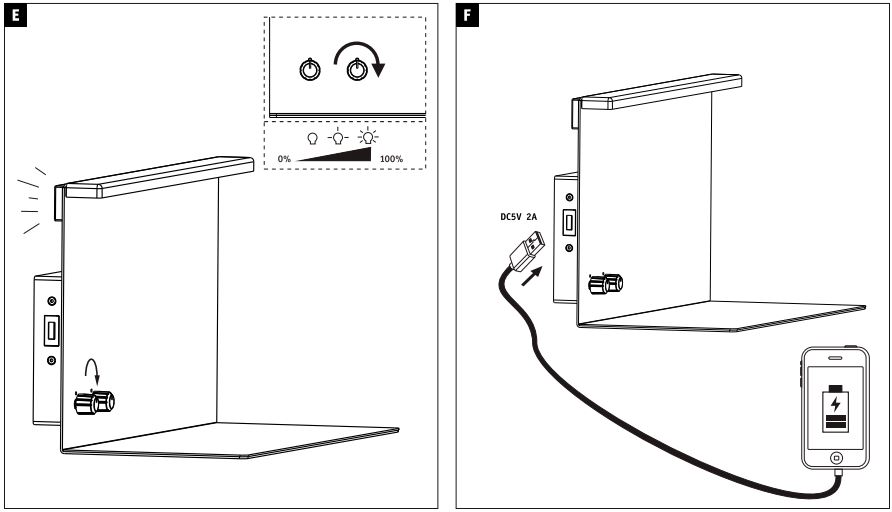 E

0%

100%

F

DC5V 2A