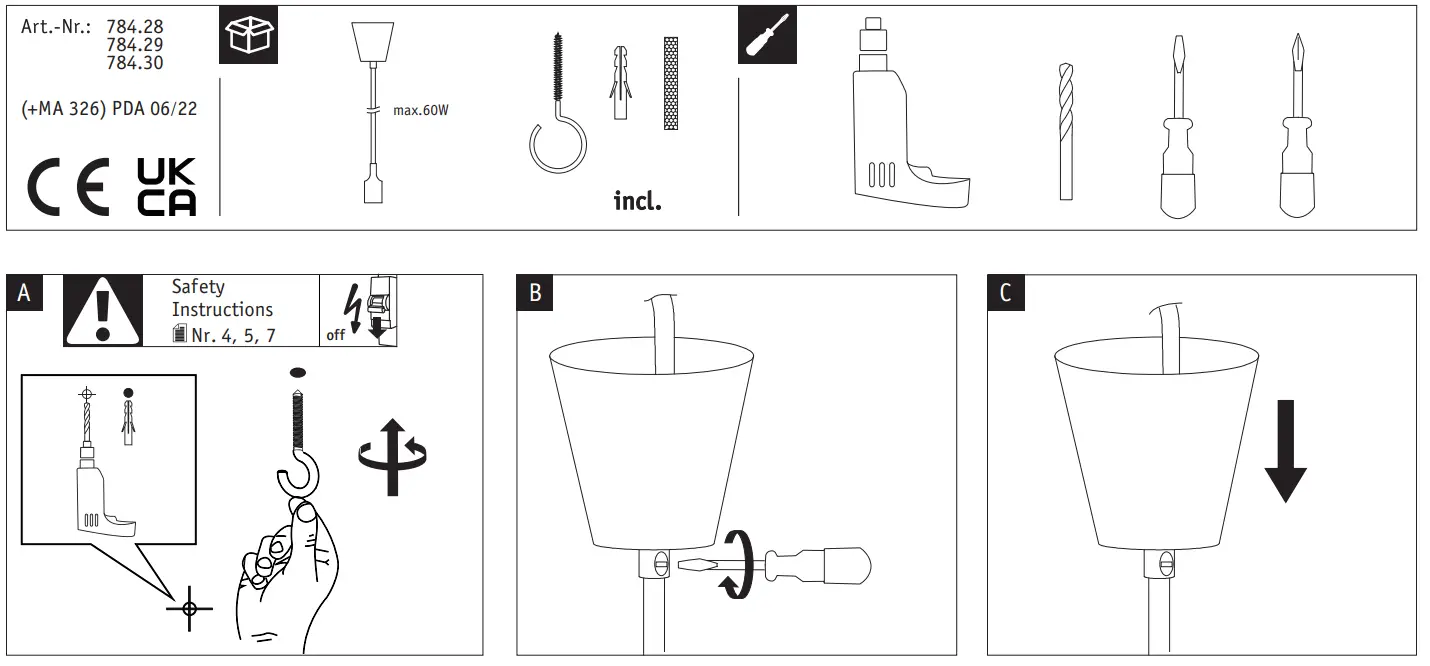 Art.-Nr.: 784.28
784.29
784.30

(+MA 326) PDA 06/22

CE UK CA

max.60W

incl.

A

Safety Instructions
Nr. 4, 5, 7

off

B

C