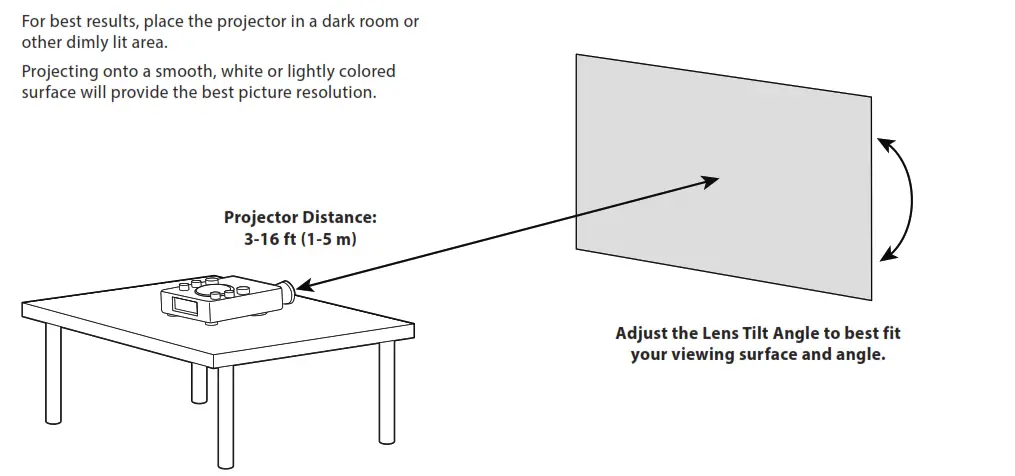 For best results, place the projector in a dark room or other dimly lit area.

Projecting onto a smooth, white or lightly colored surface will provide the best picture resolution.

Projector Distance:
3-16 ft (1-5 m)

Adjust the Lens Tilt Angle to best fit your viewing surface and angle.