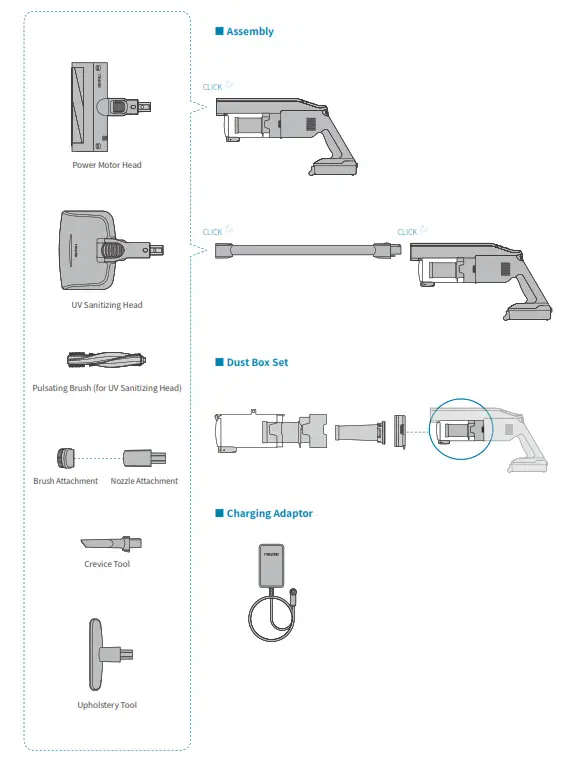 Power Motor Head

UV Sanitizing Head

Pulsating Brush (for UV Sanitizing Head)

Brush Attachment

Nozzle Attachment

Crevice Tool

Upholstery Tool

■ Assembly

CLICK

CLICK

CLICK

■ Dust Box Set

■ Charging Adaptor