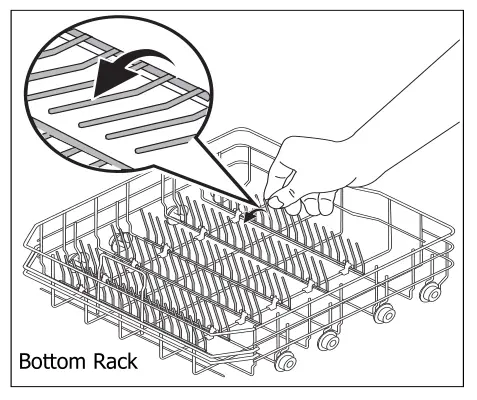 Bottom Rack