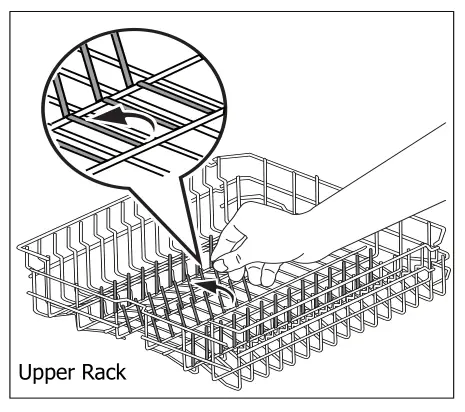 Upper Rack