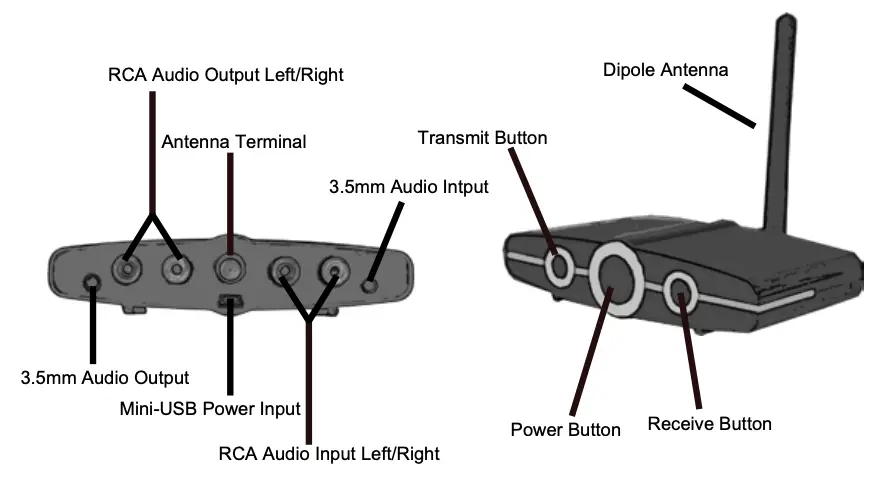 RCA Audio Output Left/Right

Antenna Terminal

3.5mm Audio Intput

3.5mm Audio Output

Mini-USB Power Input

RCA Audio Input Left/Right

Dipole Antenna

Transmit Button

Power Button

Receive Button