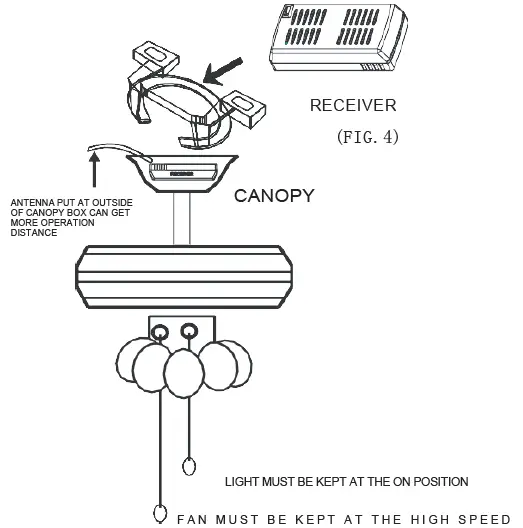 RECEIVER

(FIG. 4)

ANTENNA PUT AT OUTSIDE OF CANOPY BOX CAN GET MORE OPERATION DISTANCE

CANOPY

LIGHT MUST BE KEPT AT THE ON POSITION

FAN MUST BE KEPT AT THE HIGH SPEED