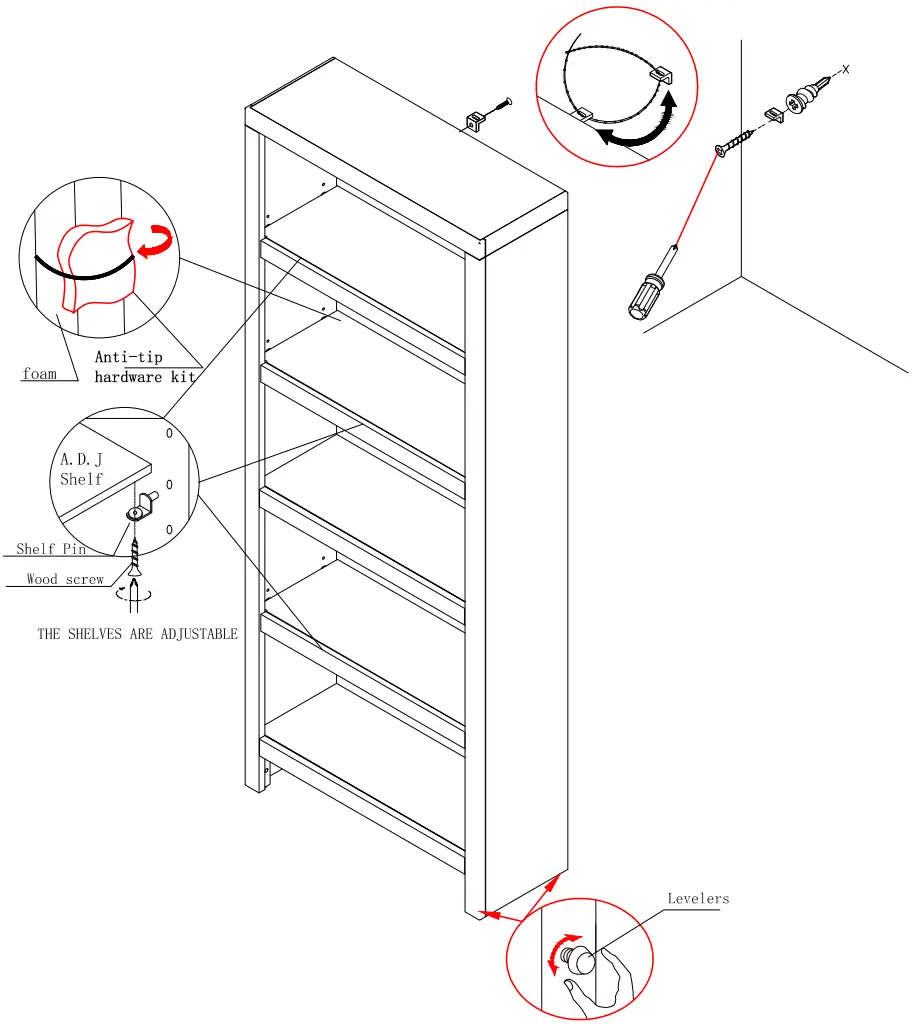 X

foam

Anti-tip hardware kit

A.D.J Shelf

Shelf Pin

Wood screw

THE SHELVES ARE ADJUSTABLE

Levelers