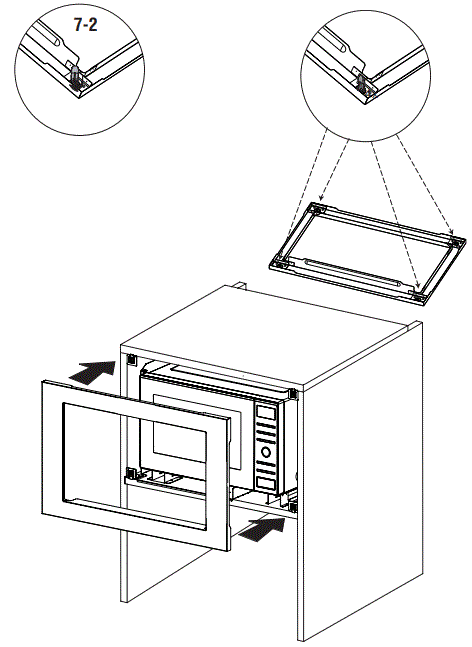 7-2