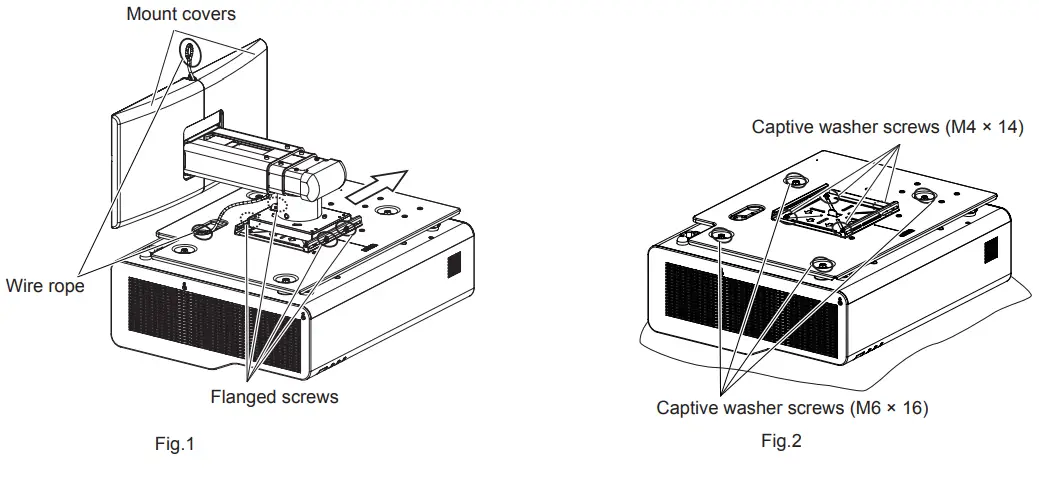 Mount covers

Wire rope

Flanged screws

Fig.1

Captive washer screws (M4 × 14)

Captive washer screws (M6 × 16)

Fig.2