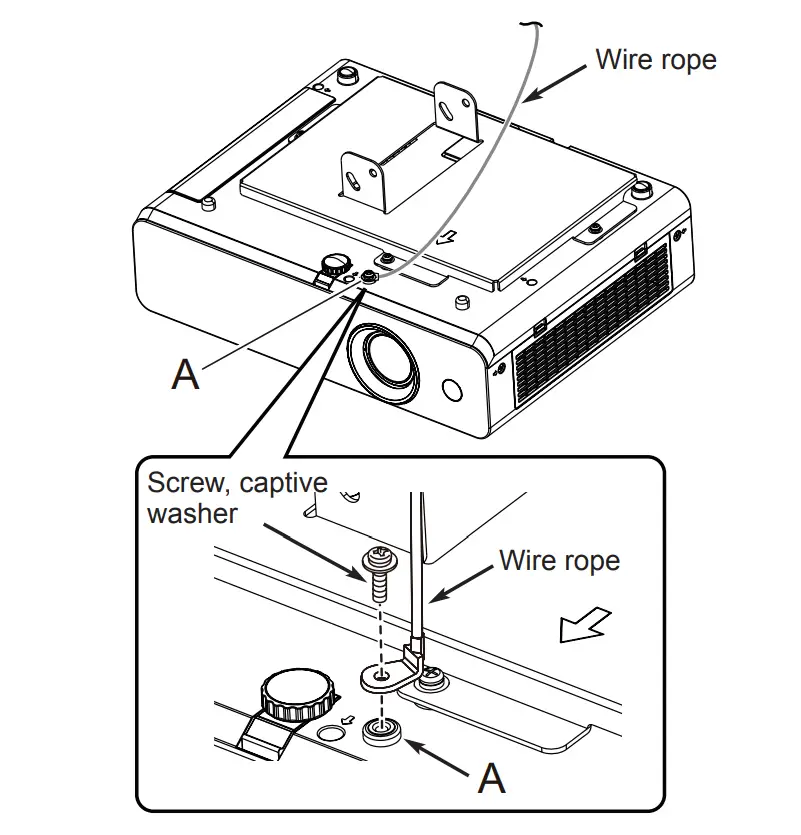 Wire rope

A

Screw, captive washer

Wire rope

A