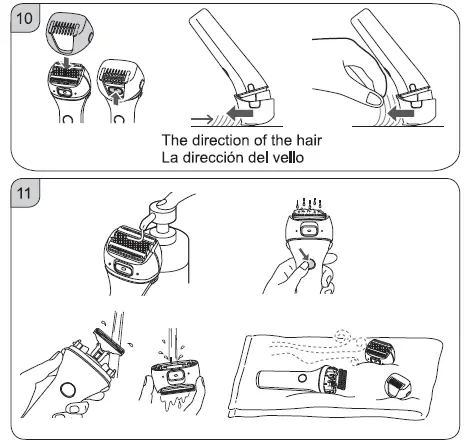 10

The direction of the hair
La dirección del vello

11