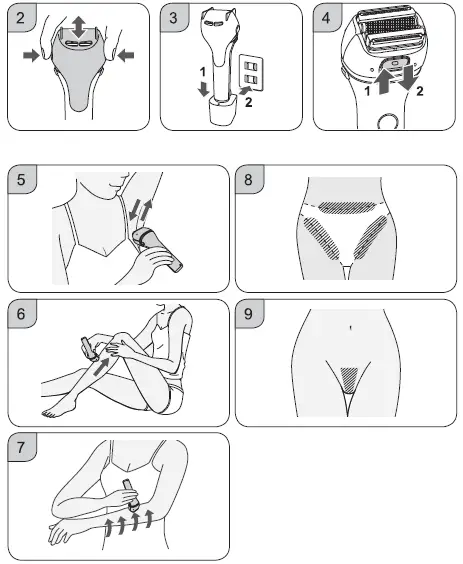 2

3

1

2

4

1

2

5

8

6

9

7