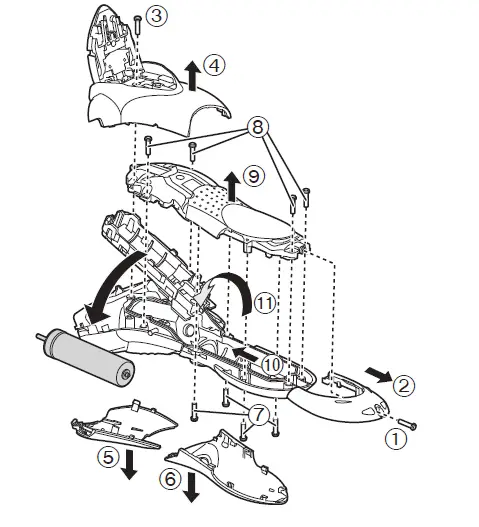 ③
④
⑧
⑨
⑪
⑩
②
⑦
①
⑤
⑥