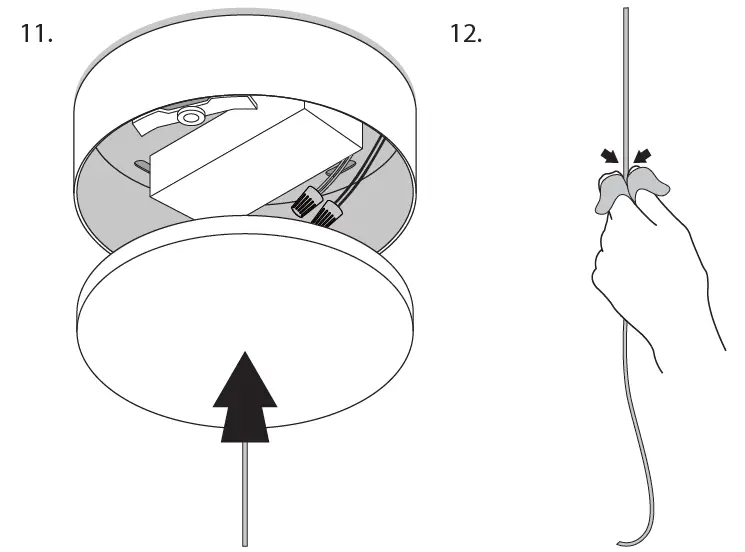 11.

12.