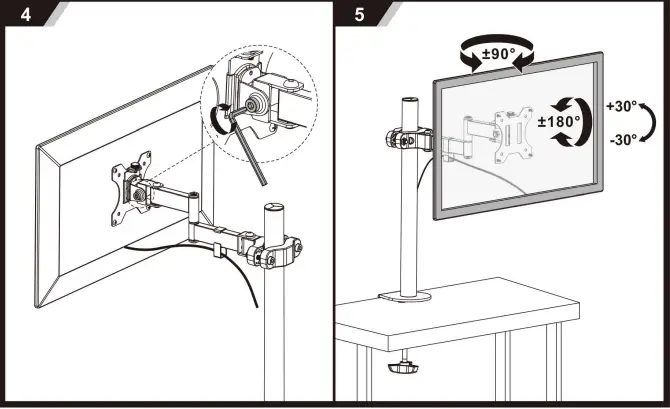 4

5

±90°

±180°

+30°

-30°