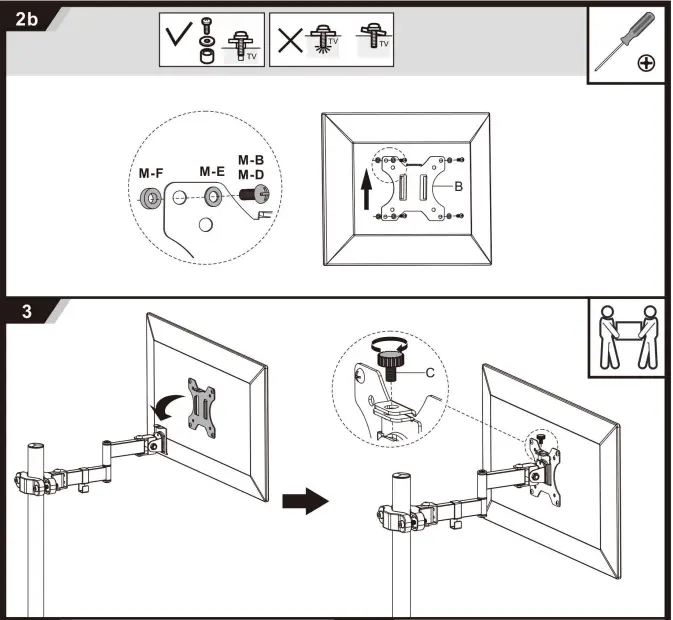 2b

TV

TV

TV

M-F

M-E

M-B
M-D

B

3

C