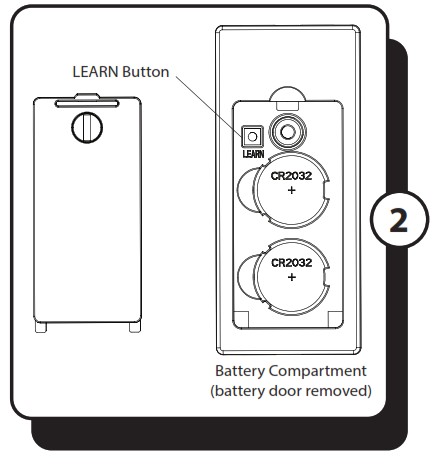 LEARN Button

LEARN

CR2032
+

CR2032
+

2

Battery Compartment
(battery door removed)