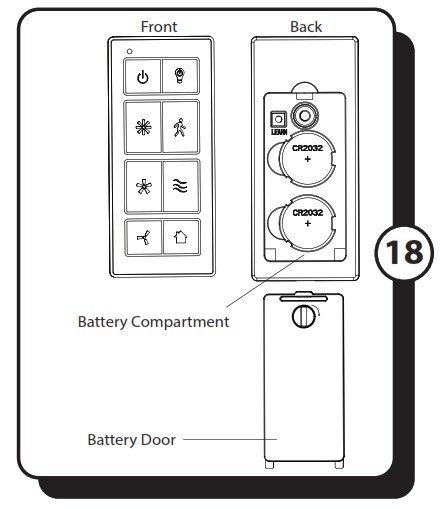 Front

Back

LEARN

CR2032
+

CR2032
+

18

Battery Compartment

Battery Door