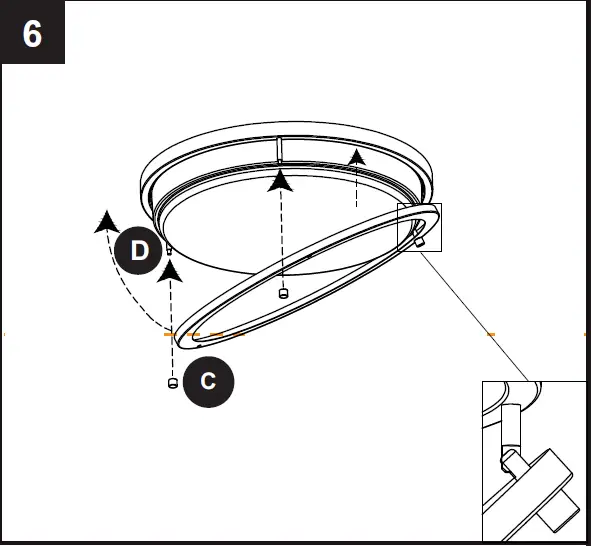 6

D

C