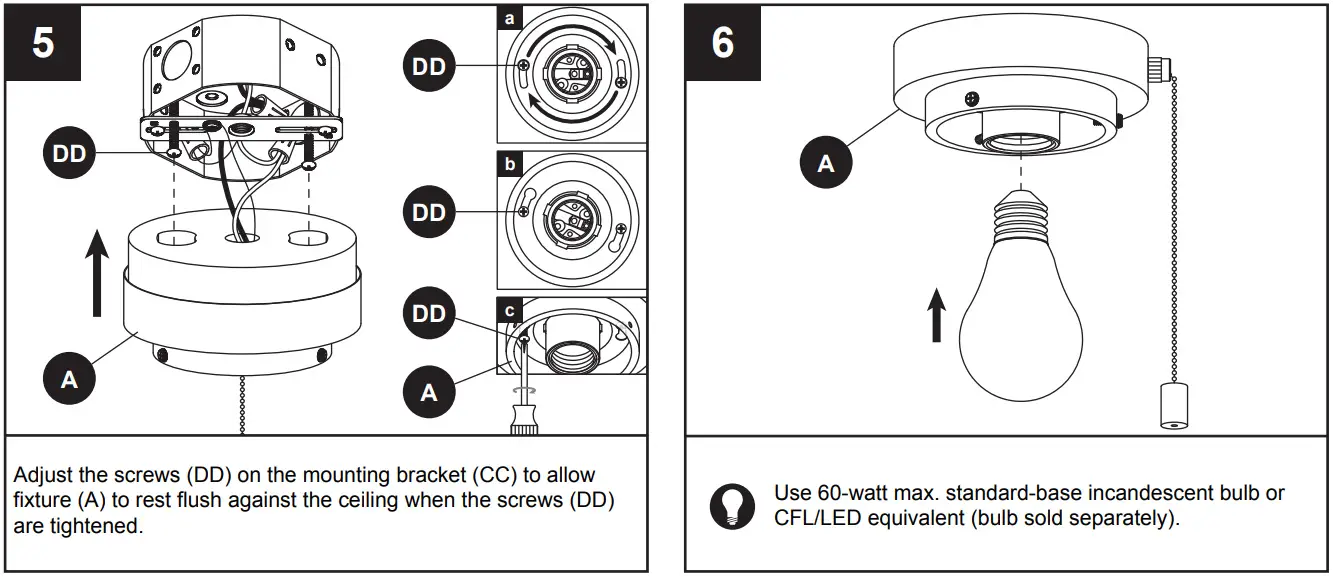 5

DD

A

a

DD

b

DD

c

DD

A

Adjust the screws (DD) on the mounting bracket (CC) to allow fixture (A) to rest flush against the ceiling when the screws (DD) are tightened.

6

A

Use 60-watt max. standard-base incandescent bulb or CFL/LED equivalent (bulb sold separately).