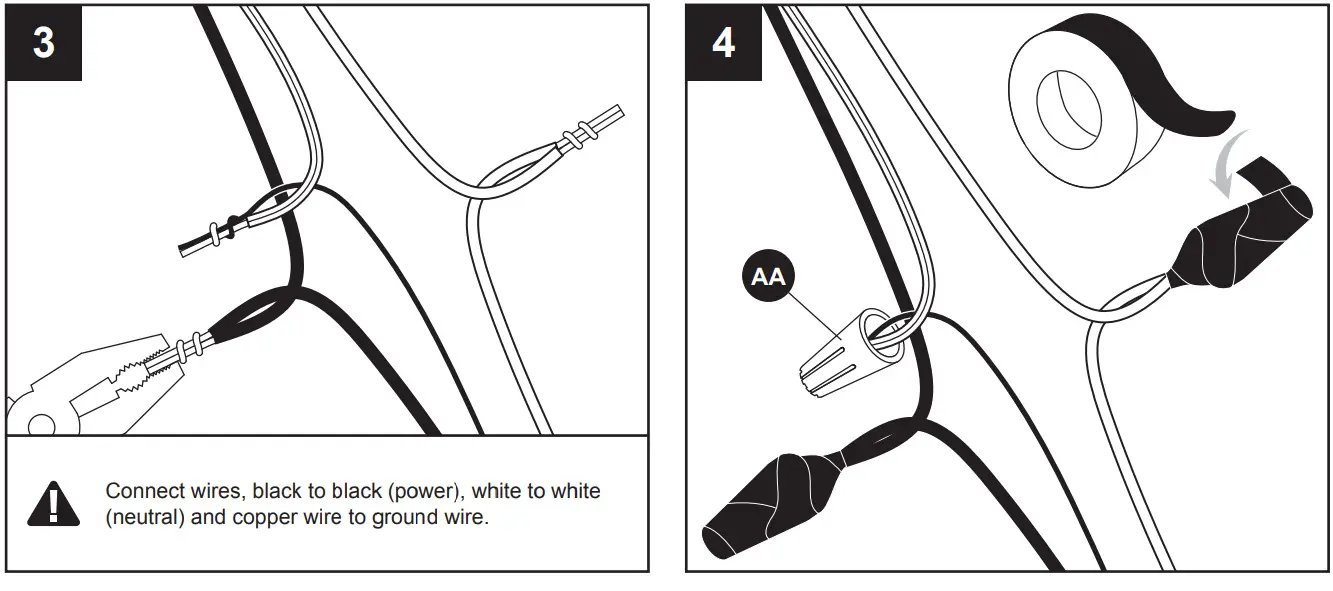 3

Connect wires, black to black (power), white to white (neutral) and copper wire to ground wire.

4

AA