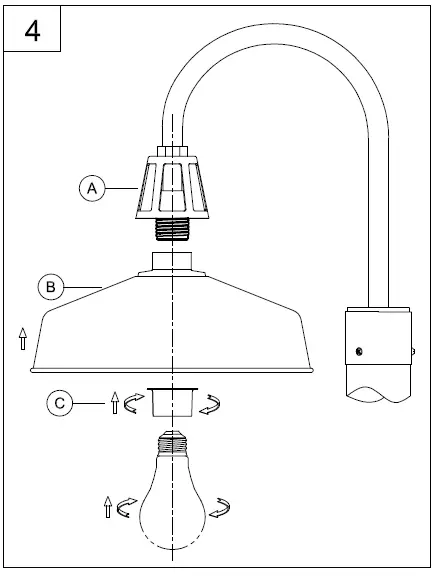 4

A

B

C