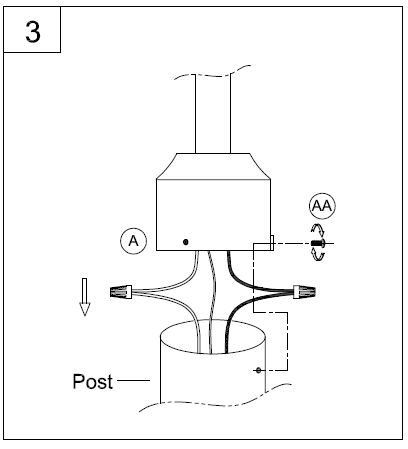 3

AA

A

Post