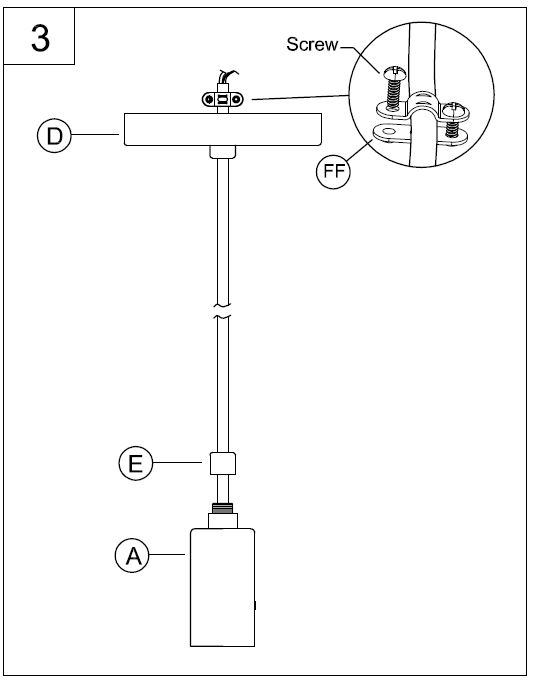 3

Screw

D

FF

E

A