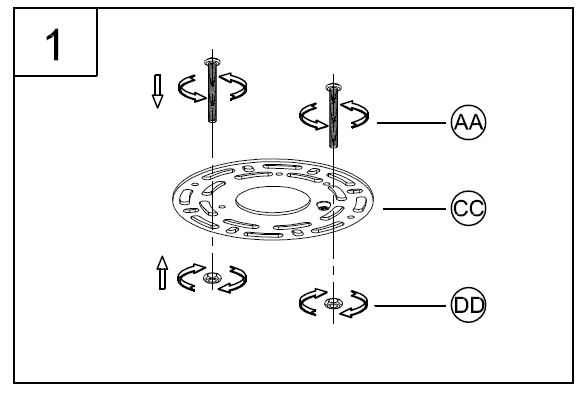 1

AA

CC

DD