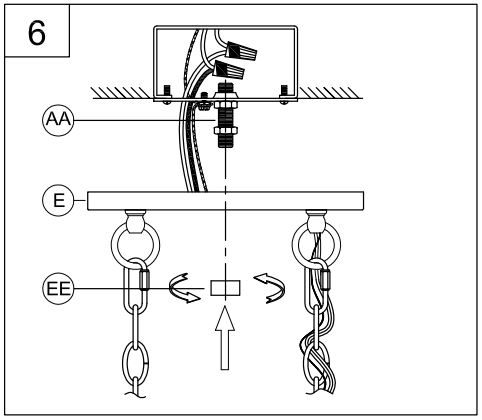 6

AA

E

EE