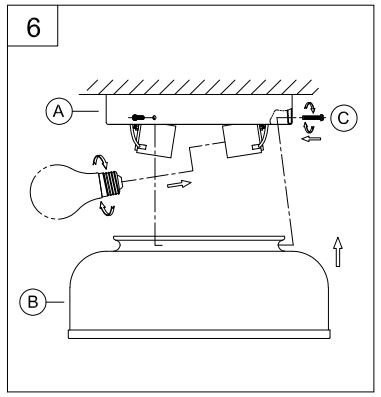 6

A

C

B