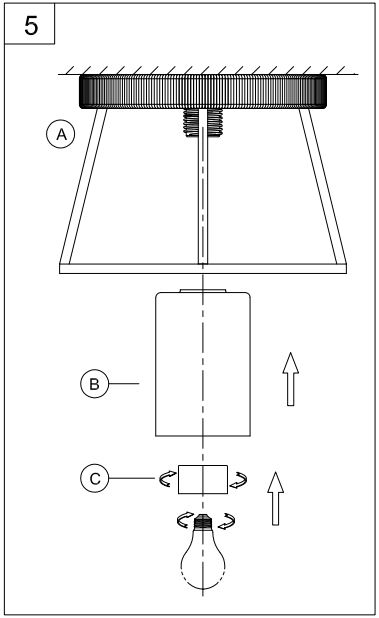 5

A

B

C