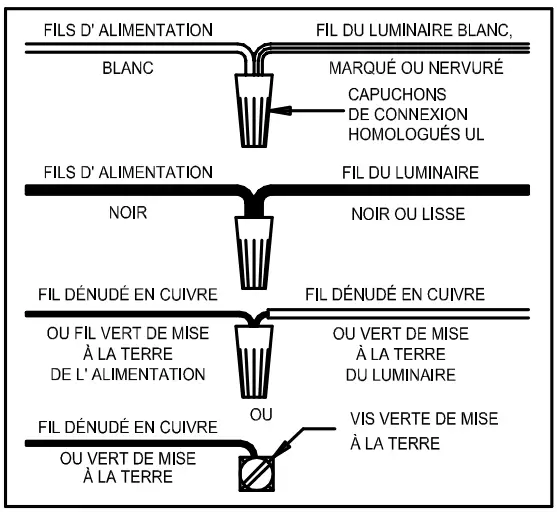 FILS D' ALIMENTATION

BLANC

FIL DU LUMINAIRE BLANC,

MARQUÉ OU NERVURÉ

CAPUCHONS DE CONNEXION HOMOLOGUÉS UL

FILS D' ALIMENTATION

NOIR

FIL DU LUMINAIRE

NOIR OU LISSE

FIL DÉNUDÉ EN CUIVRE

OU FIL VERT DE MISE À LA TERRE DE L' ALIMENTATION

FIL DÉNUDÉ EN CUIVRE

OU VERT DE MISE À LA TERRE DU LUMINAIRE

OU

FIL DÉNUDÉ EN CUIVRE

OU VERT DE MISE À LA TERRE

VIS VERTE DE MISE À LA TERRE