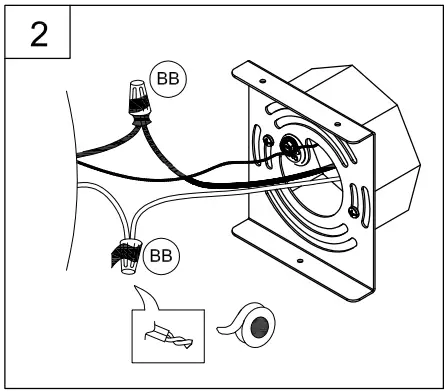 2

BB

BB