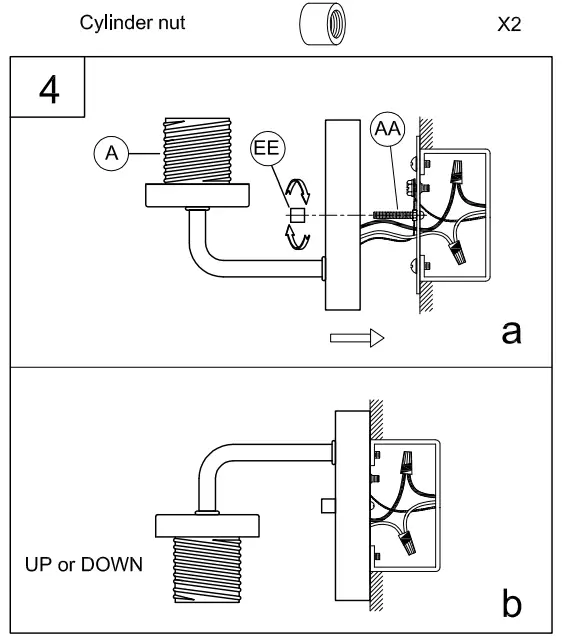 Cylinder nut X2

4

A

EE

AA

a

UP or DOWN

b