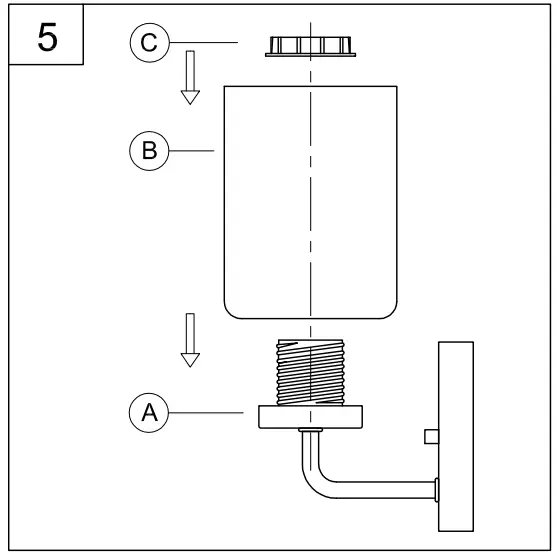 5

C

B

A