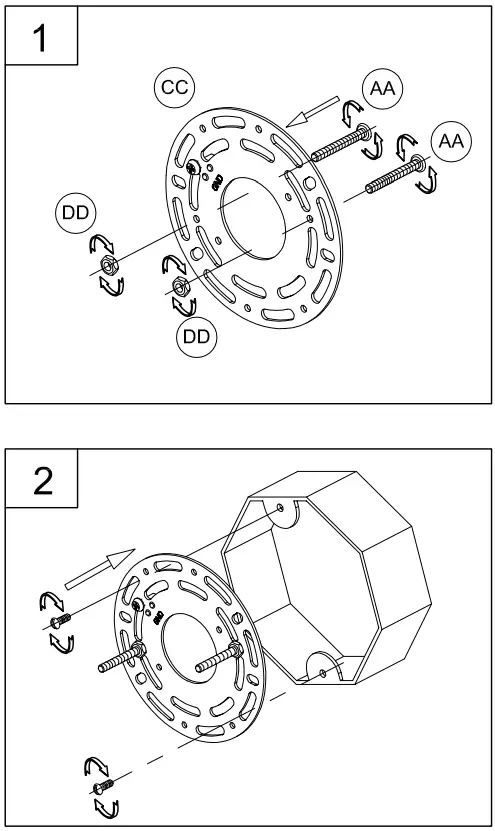 1

CC

AA

AA

DD

DD

2