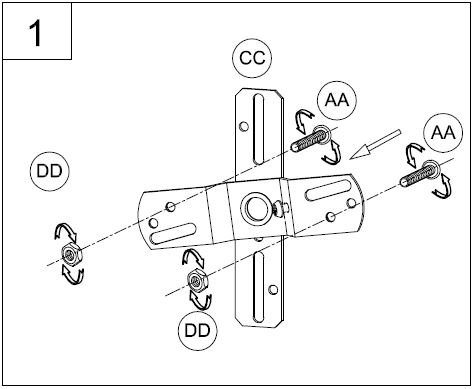 1

CC

AA

AA

DD

DD