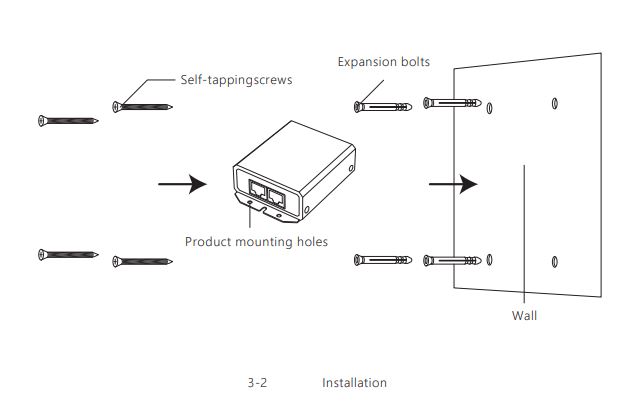 Self-tappingscrews

Expansion bolts

Product mounting holes

Wall

3-2 Installation