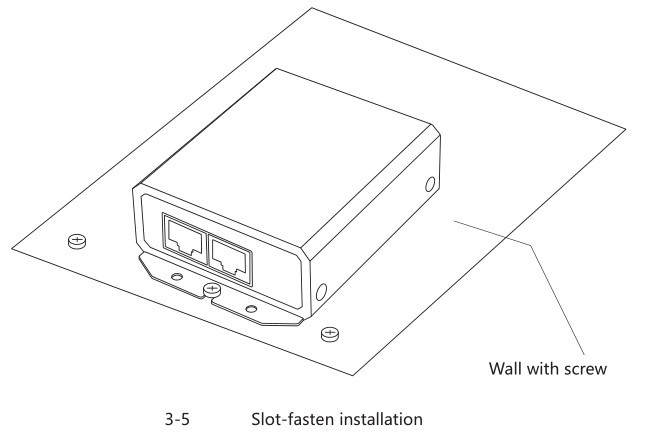 Wall with screw

3-5 Slot-fasten installation