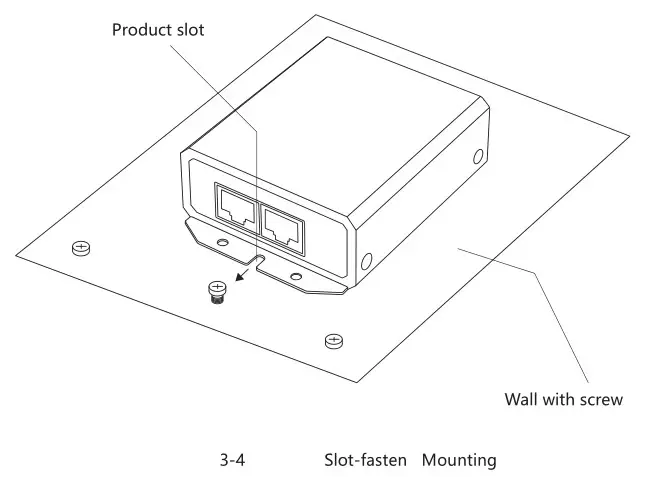 Product slot

Wall with screw

3-4 Slot-fasten Mounting