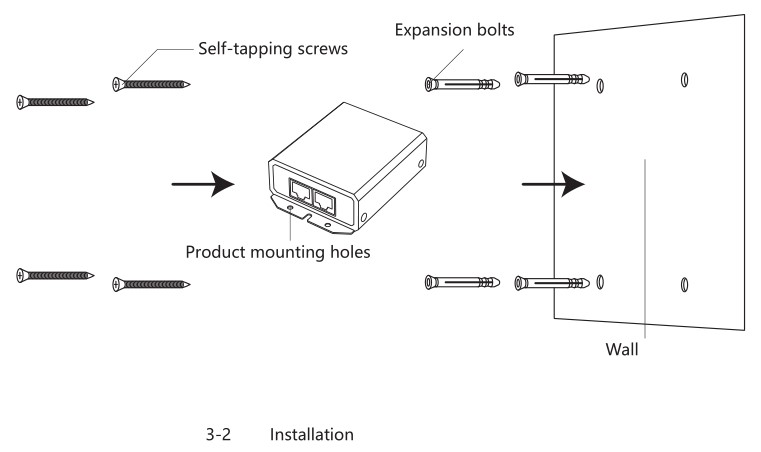 Self-tapping screws

Expansion bolts

Product mounting holes

Wall

3-2 Installation