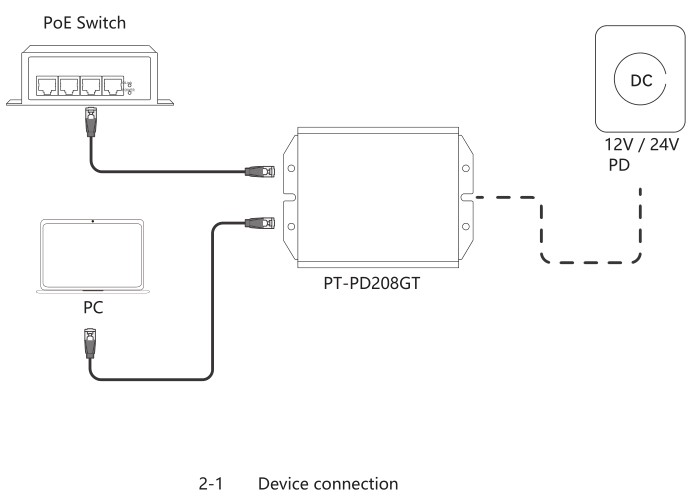 PoE Switch

DC

12V / 24V
PD

PT-PD208GT

PC

2-1 Device connection