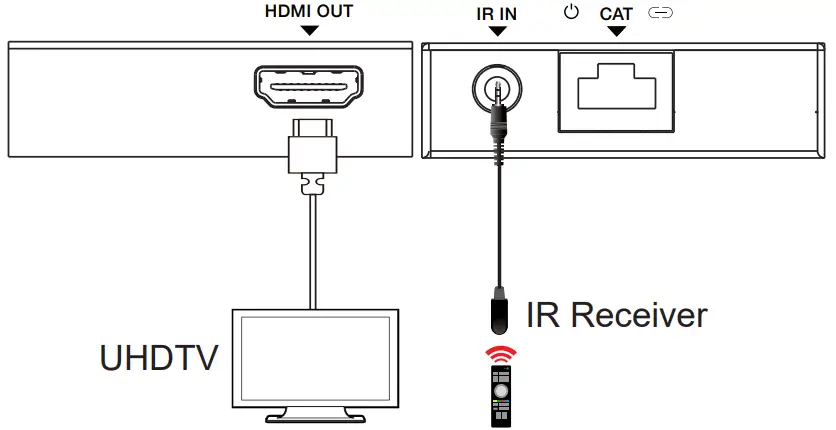 HDMI OUT

IR IN

CAT

UHDTV

IR Receiver